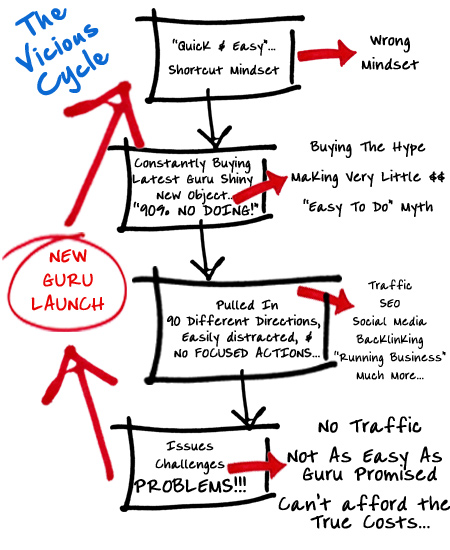 The Vicious Cycle

"Quick & Easy"... Shortcut Mindset

Wrong Mindset

Constantly Buying Latest Guru Shiny New Object.. "90% NO DOING!"

Buying The Hype

Making Very Little $$

"Easy To Do" Myth

NEW GURU LAUNCH

Pulled In 90 Different Directions, Easily distracted, & NO FOCUSED ACTIONS...

Traffic
SEO
Social Media
Backlinking
"Running Business"
Much More...

Issues Challenges PROBLEMS!!!

No Traffic

Not As Easy As Guru Promised

Can't afford the True Costs...