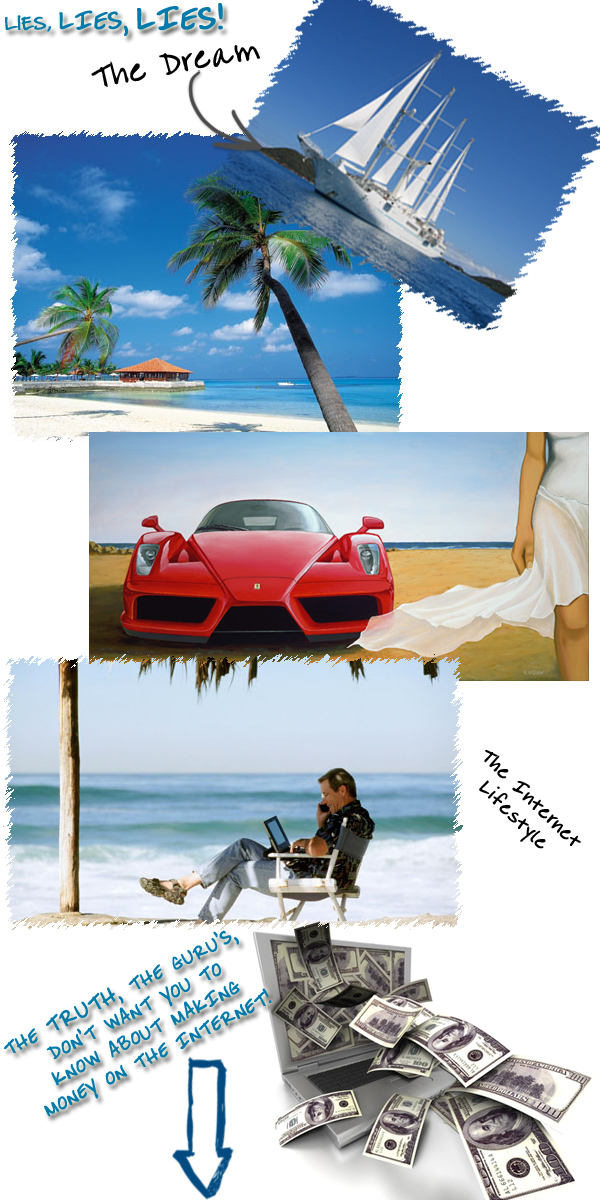 LIES, LIES, LIES!

The Dream

The Internet Lifestyle

THE TRUTH, THE GURU'S, DON'T WANT YOU TO KNOW ABOUT MAKING MONEY ON THE INTERNET!